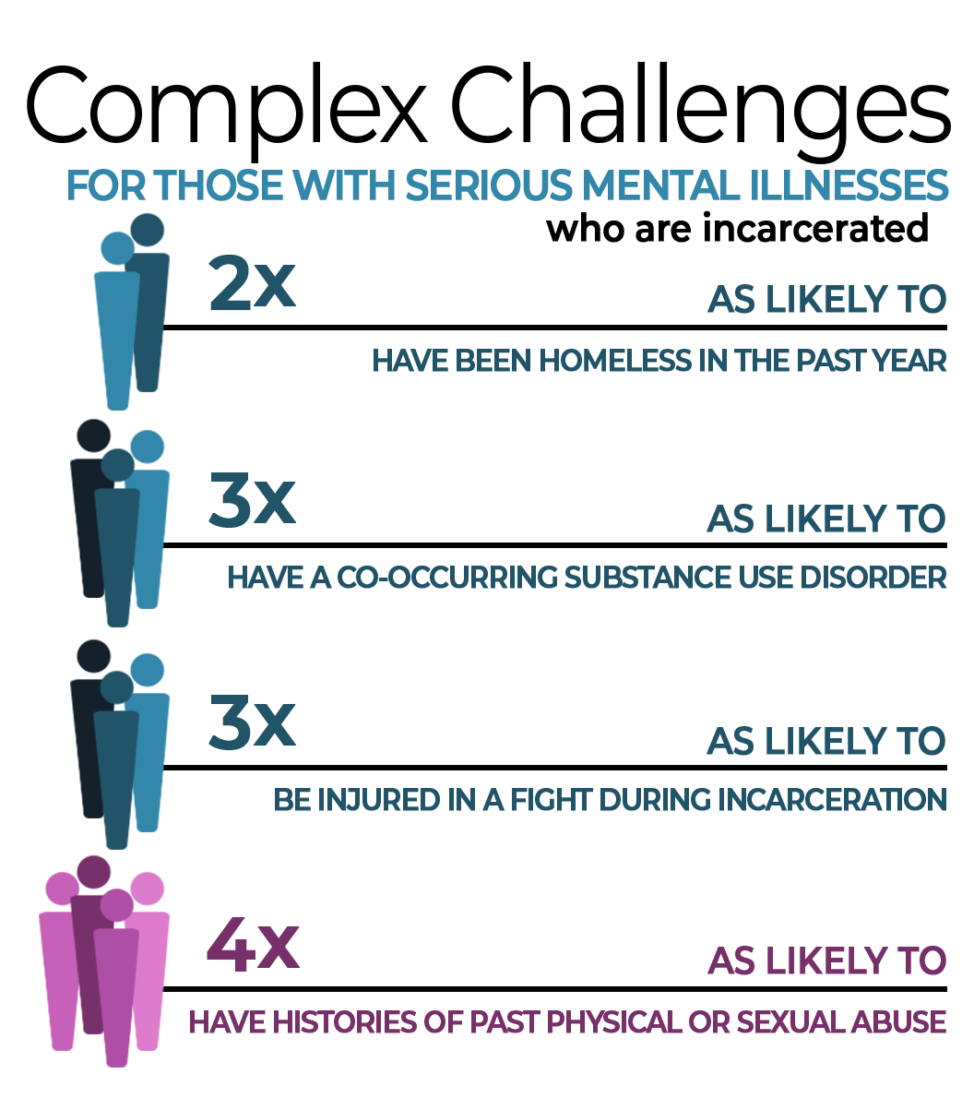 Complex Challenges
FOR THOSE WITH SERIOUS MENTAL ILLNESSES
who are incarcerated

2x
AS LIKELY TO
HAVE BEEN HOMELESS IN THE PAST YEAR

3x
AS LIKELY TO
HAVE A CO-OCCURRING SUBSTANCE USE DISORDER

3x
AS LIKELY TO
BE INJURED IN A FIGHT DURING INCARCERATION

4x
AS LIKELY TO
HAVE HISTORIES OF PAST PHYSICAL OR SEXUAL ABUSE