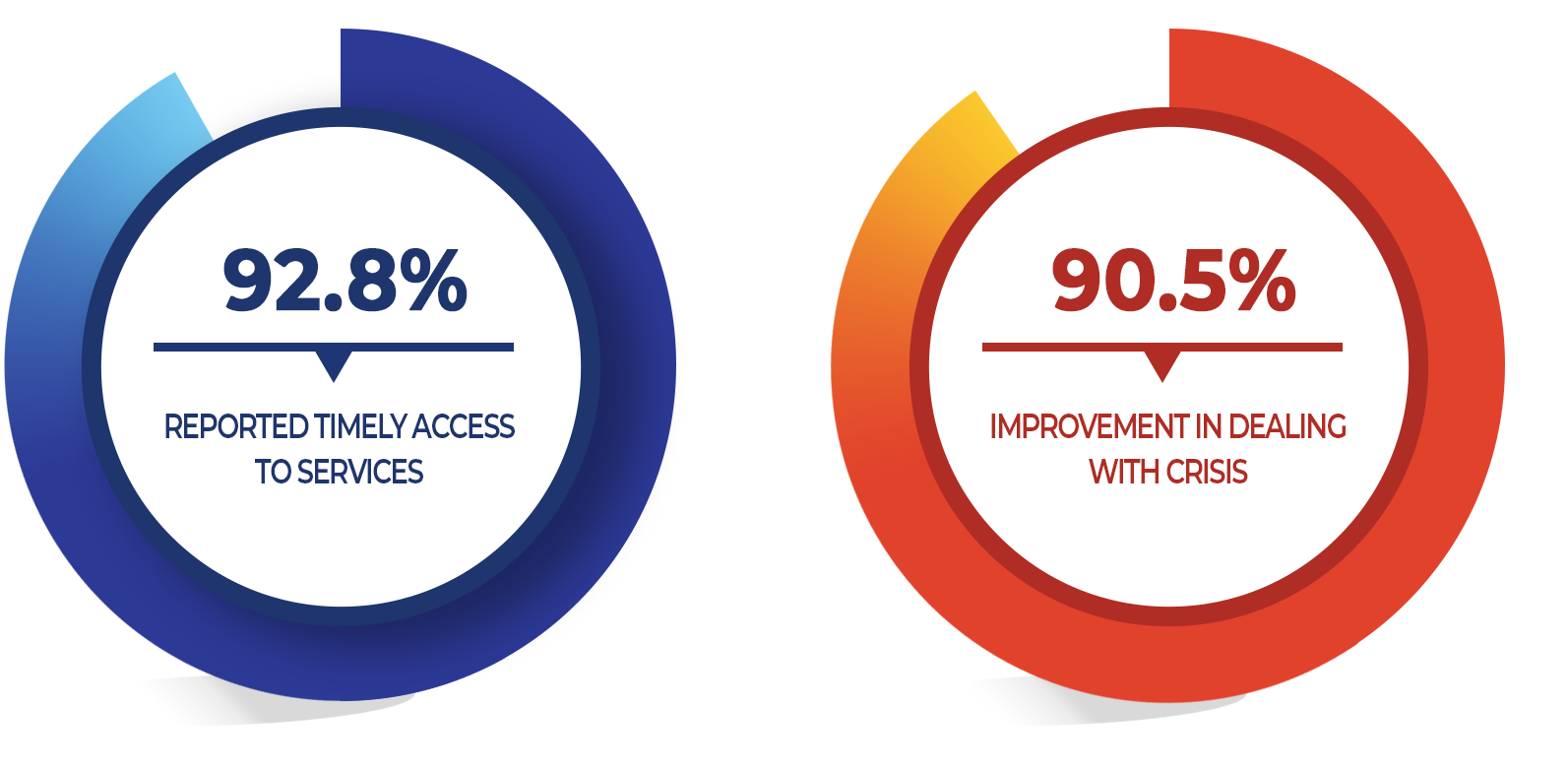 92.8%

REPORTED TIMELY ACCESS TO SERVICES

90.5%

IMPROVEMENT IN DEALING WITH CRISIS