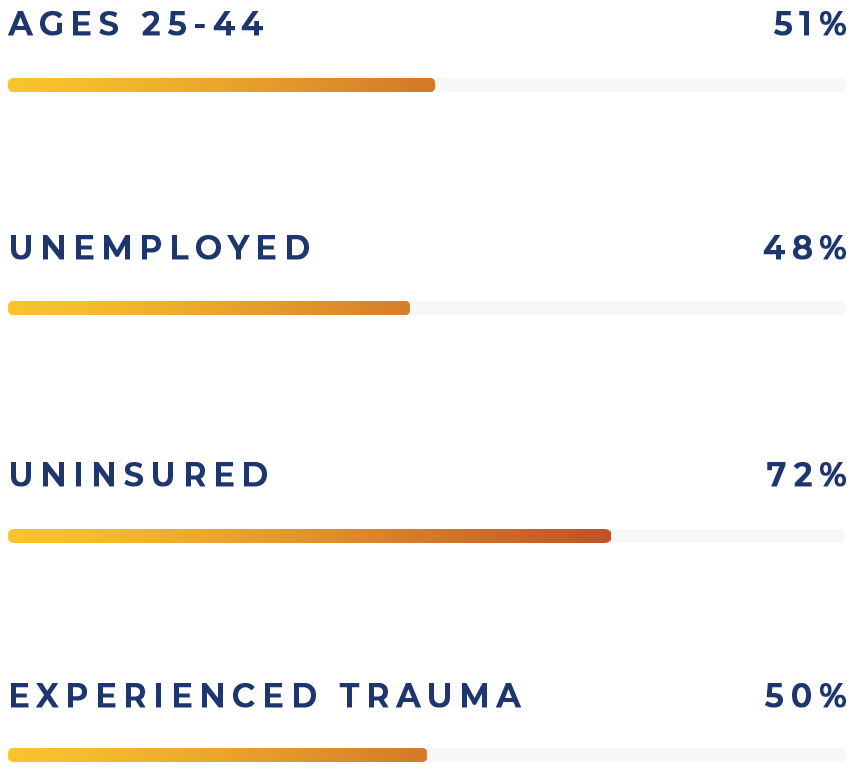 AGES 25-44 51%

UNEMPLOYED 48%

UNINSURED 72%

EXPERIENCED TRAUMA 50%