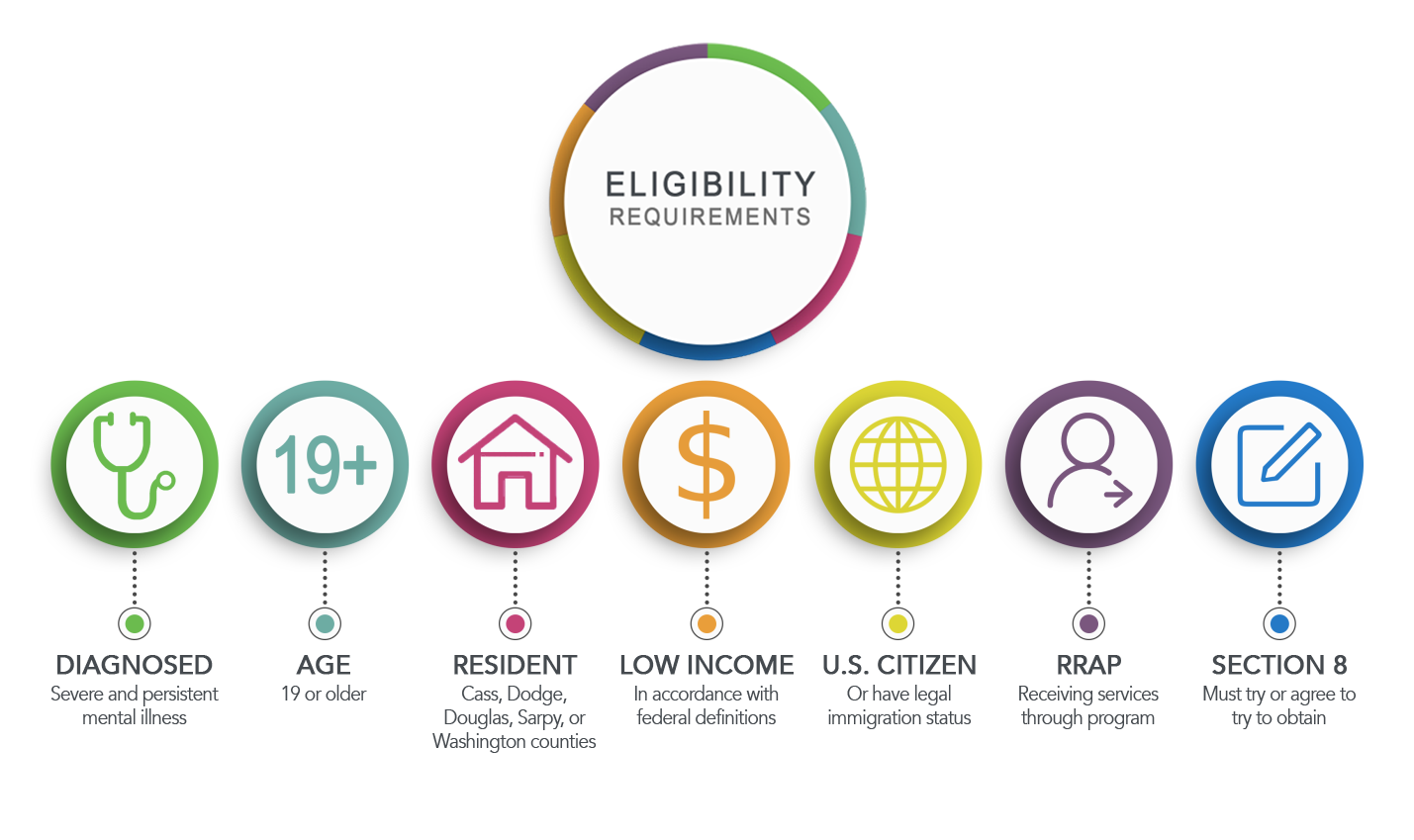 ELIGIBILITY
REQUIREMENTS

19+

$

DIAGNOSED
Severe and persistent mental illness

AGE
19 or older

RESIDENT
Cass, Dodge, Douglas, Sarpy, or Washington counties

LOW INCOME
In accordance with federal definitions

U.S. CITIZEN
Or have legal immigration status

RRAP
Receiving services through program

SECTION 8
Must try or agree to try to obtain