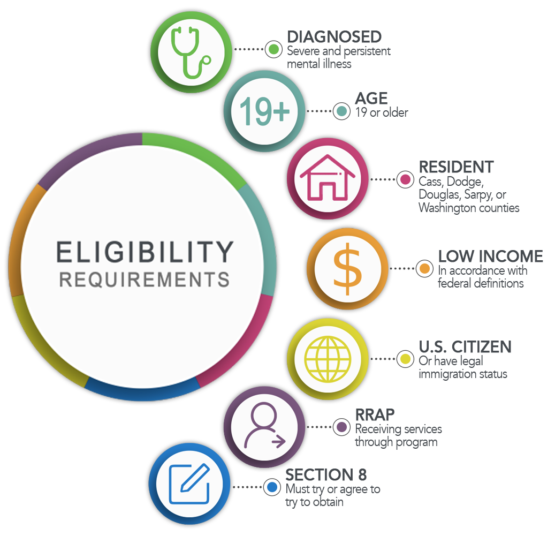 ELIGIBILITY
REQUIREMENTS

DIAGNOSED
Severe and persistent mental illness

19+

AGE
19 or older

RESIDENT
Cass, Dodge, Douglas, Sarpy, or Washington counties

$

LOW INCOME
In accordance with federal definitions

U.S. CITIZEN
Or have legal immigration status

RRAP
Receiving services through program

SECTION 8
Must try or agree to try to obtain