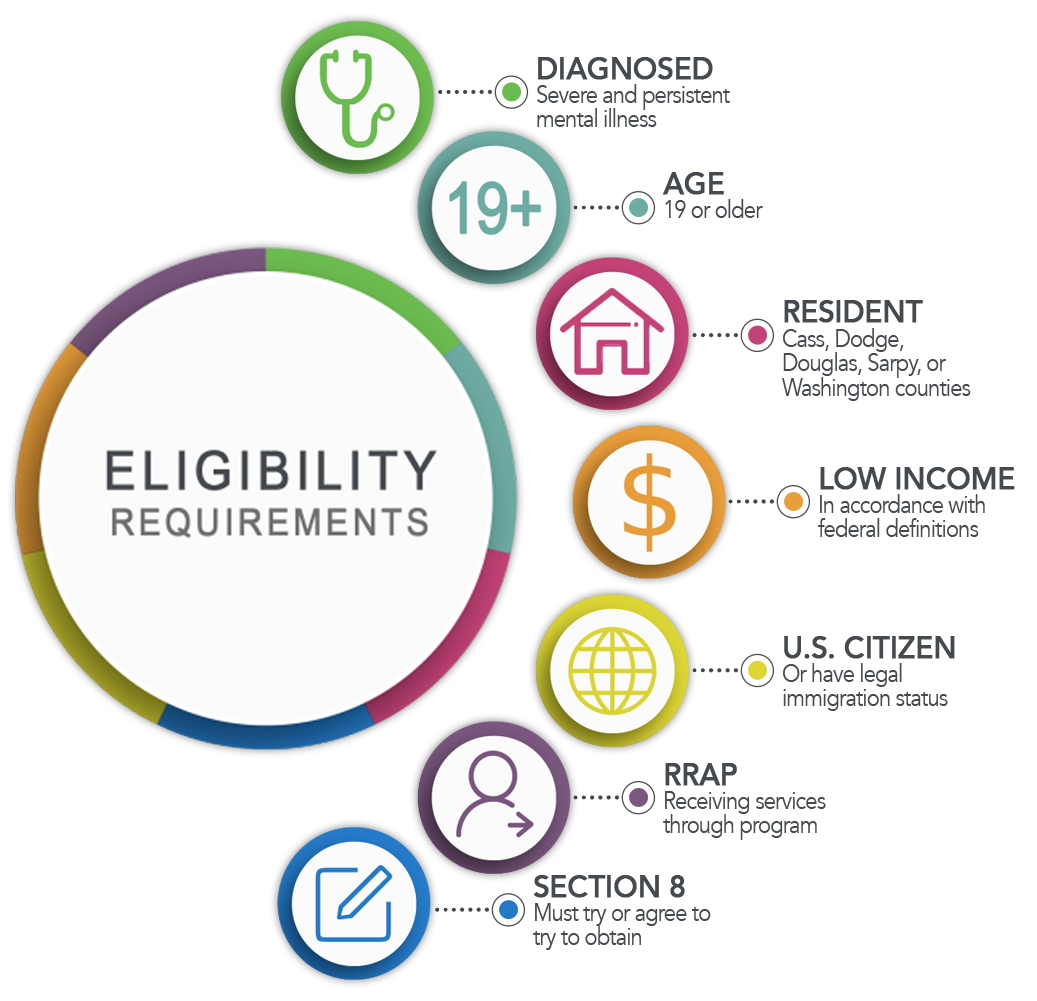 ELIGIBILITY
REQUIREMENTS

DIAGNOSED
Severe and persistent mental illness

19+

AGE
19 or older

RESIDENT
Cass, Dodge, Douglas, Sarpy, or Washington counties

$

LOW INCOME
In accordance with federal definitions

U.S. CITIZEN
Or have legal immigration status

RRAP
Receiving services through program

SECTION 8
Must try or agree to try to obtain