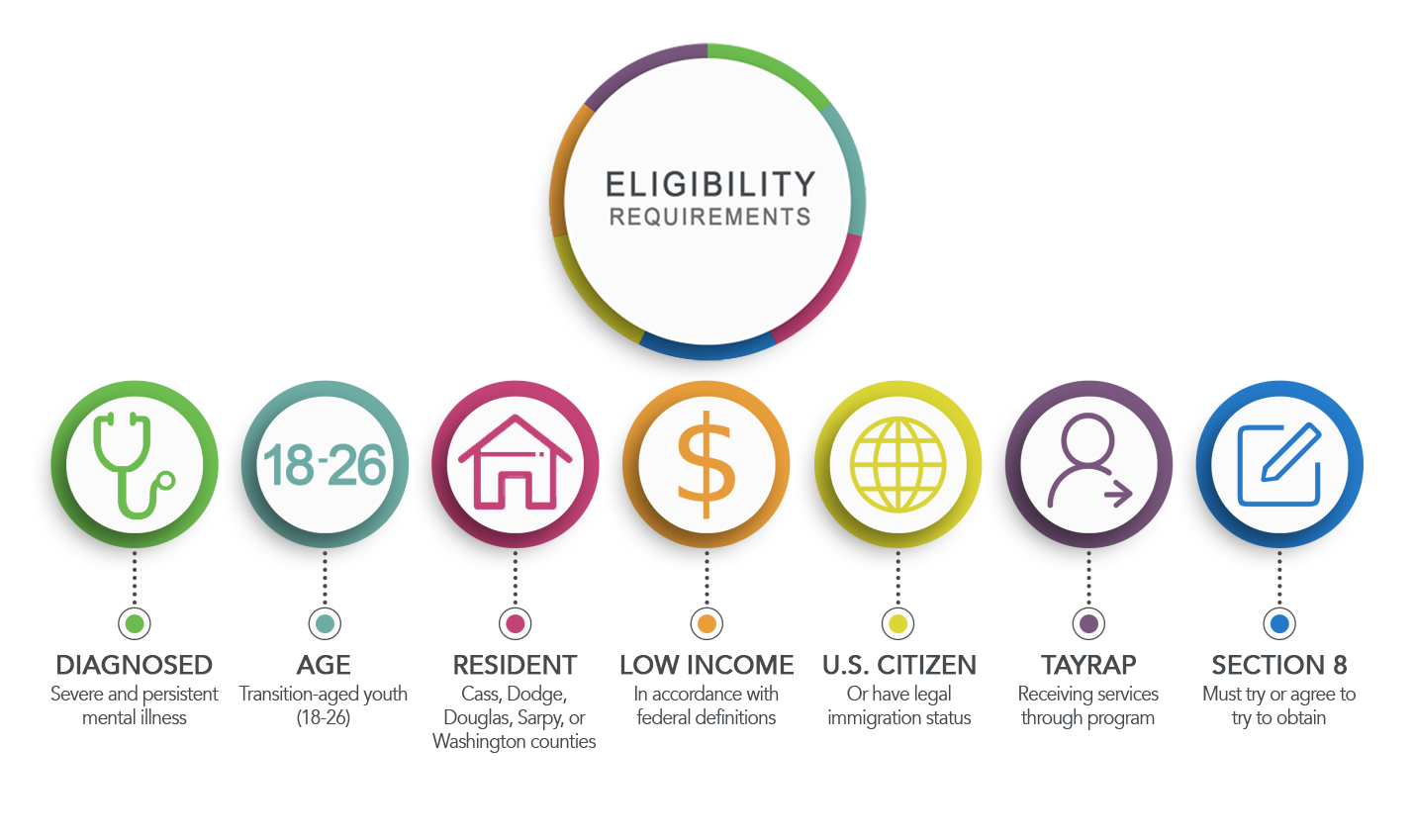 ELIGIBILITY
REQUIREMENTS

18-26

$

DIAGNOSED
Severe and persistent mental illness

AGE
Transition-aged youth (18-26)

RESIDENT
Cass, Dodge, Douglas, Sarpy, or Washington counties

LOW INCOME
In accordance with federal definitions

U.S. CITIZEN
Or have legal immigration status

TAYRAP
Receiving services through program

SECTION 8
Must try or agree to try to obtain