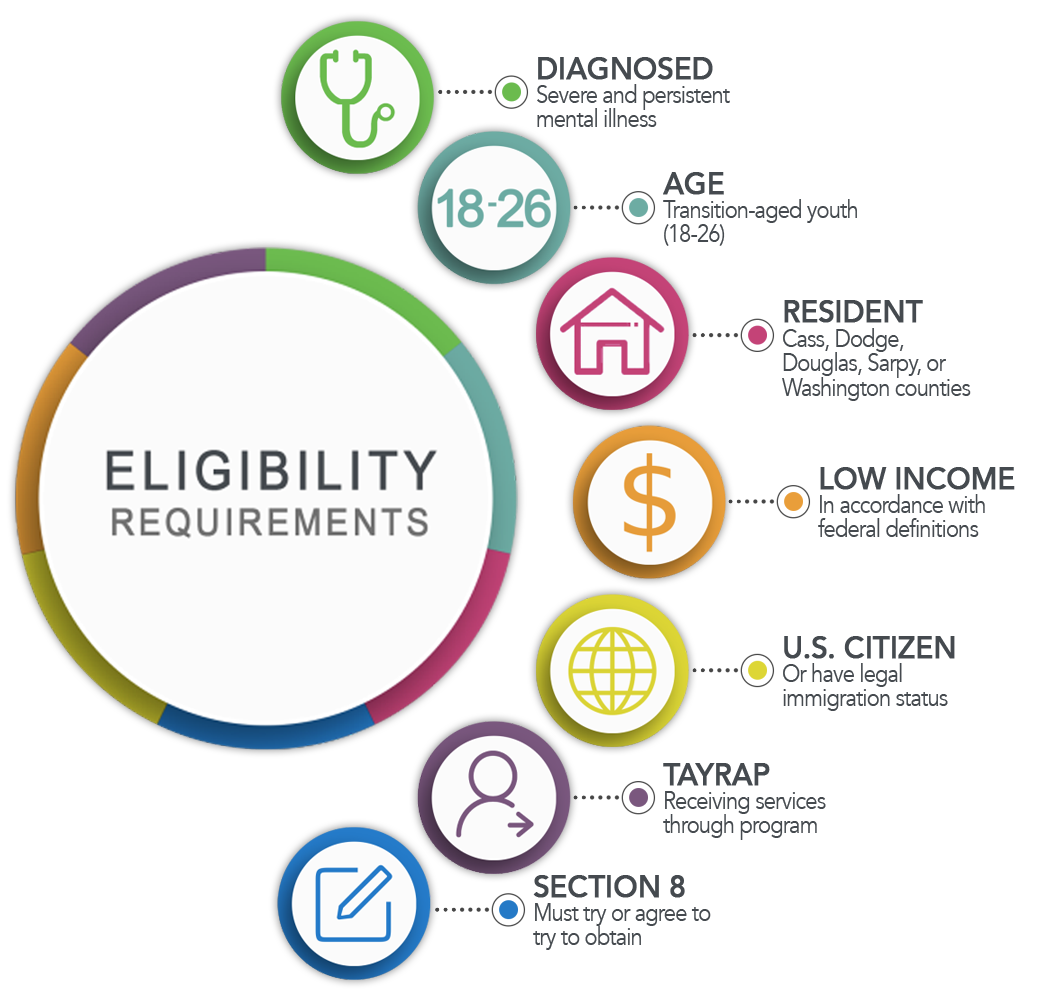 ELIGIBILITY
REQUIREMENTS

DIAGNOSED
Severe and persistent mental illness

18-26

AGE
Transition-aged youth (18-26)

RESIDENT
Cass, Dodge, Douglas, Sarpy, or Washington counties

$

LOW INCOME
In accordance with federal definitions

U.S. CITIZEN
Or have legal immigration status

TAYRAP
Receiving services through program

SECTION 8
Must try or agree to try to obtain